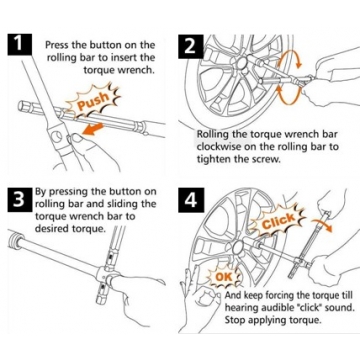 1

Press the button on the rolling bar to insert the torque wrench.

Push

2

Rolling the torque wrench bar clockwise on the rolling bar to tighten the screw.

3

By pressing the button on rolling bar and sliding the torque wrench bar to desired torque.

4

Click

OK

And keep forcing the torque till hearing audible "click" sound. Stop applying torque.